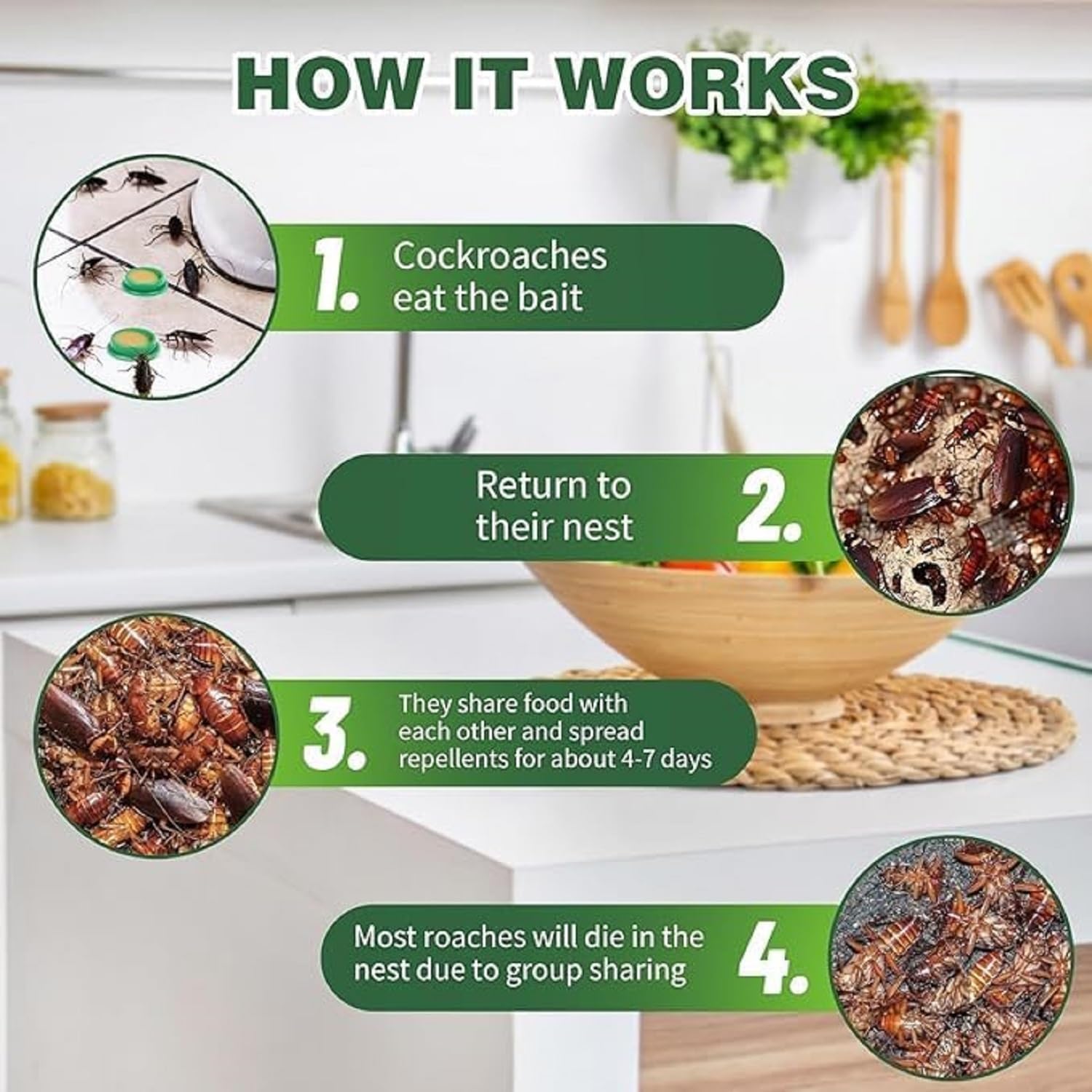 HOW IT WORKS

1. Cockroaches eat the bait

Return to their nest 2.

3. They share food with each other and spread repellents for about 4-7 days

Most roaches will die in the nest due to group sharing 4.